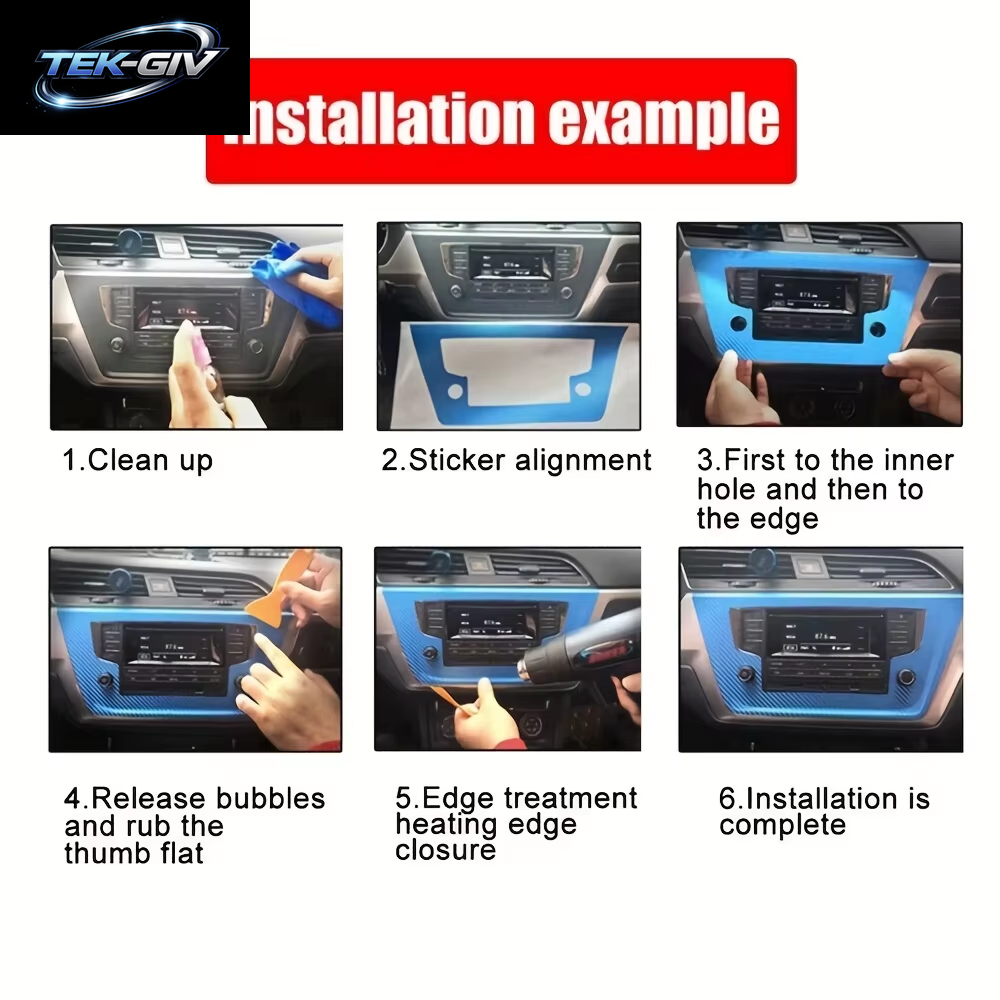 TEK-GIV

Installation example

1.Clean up

2.Sticker alignment

3.First to the inner hole and then to the edge

4.Release bubbles and rub the thumb flat

5.Edge treatment heating edge closure

6.Installation is complete