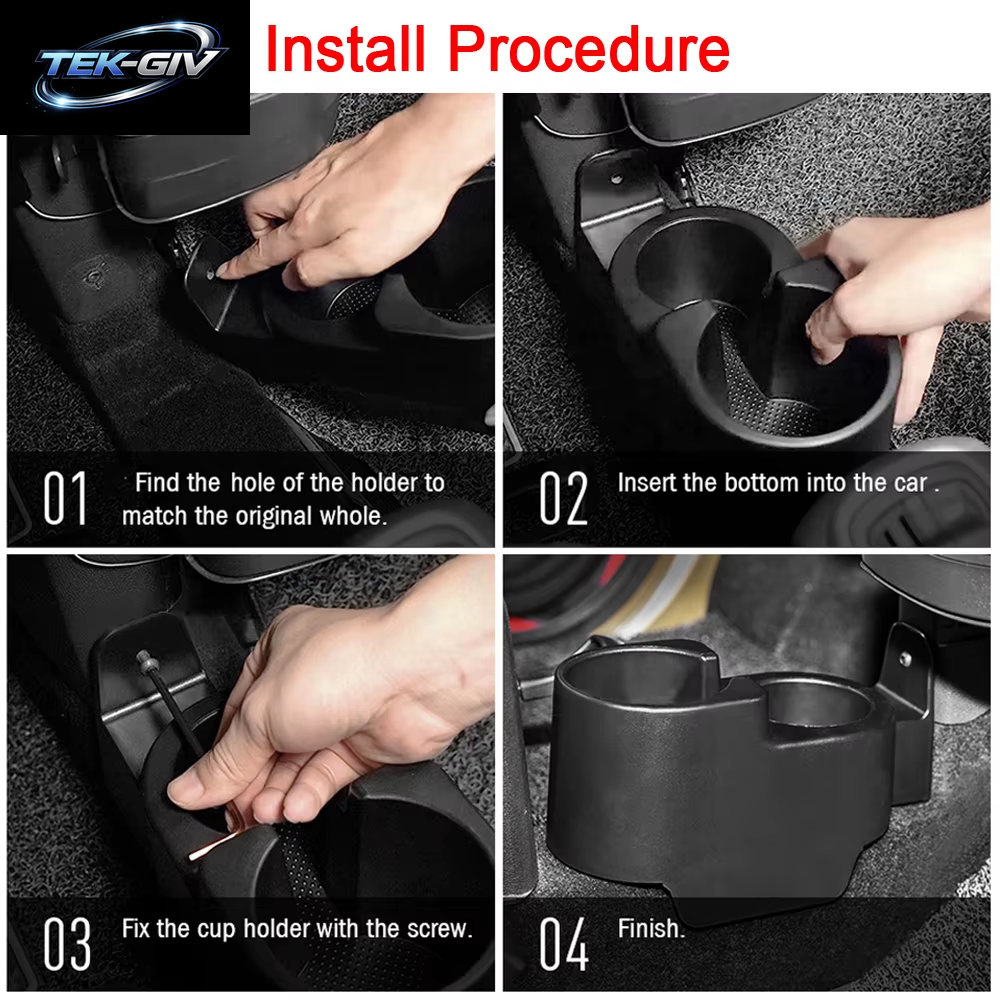 TEK-GIV

Install Procedure

01 Find the hole of the holder to match the original whole.

02 Insert the bottom into the car .

03 Fix the cup holder with the screw.

04 Finish.