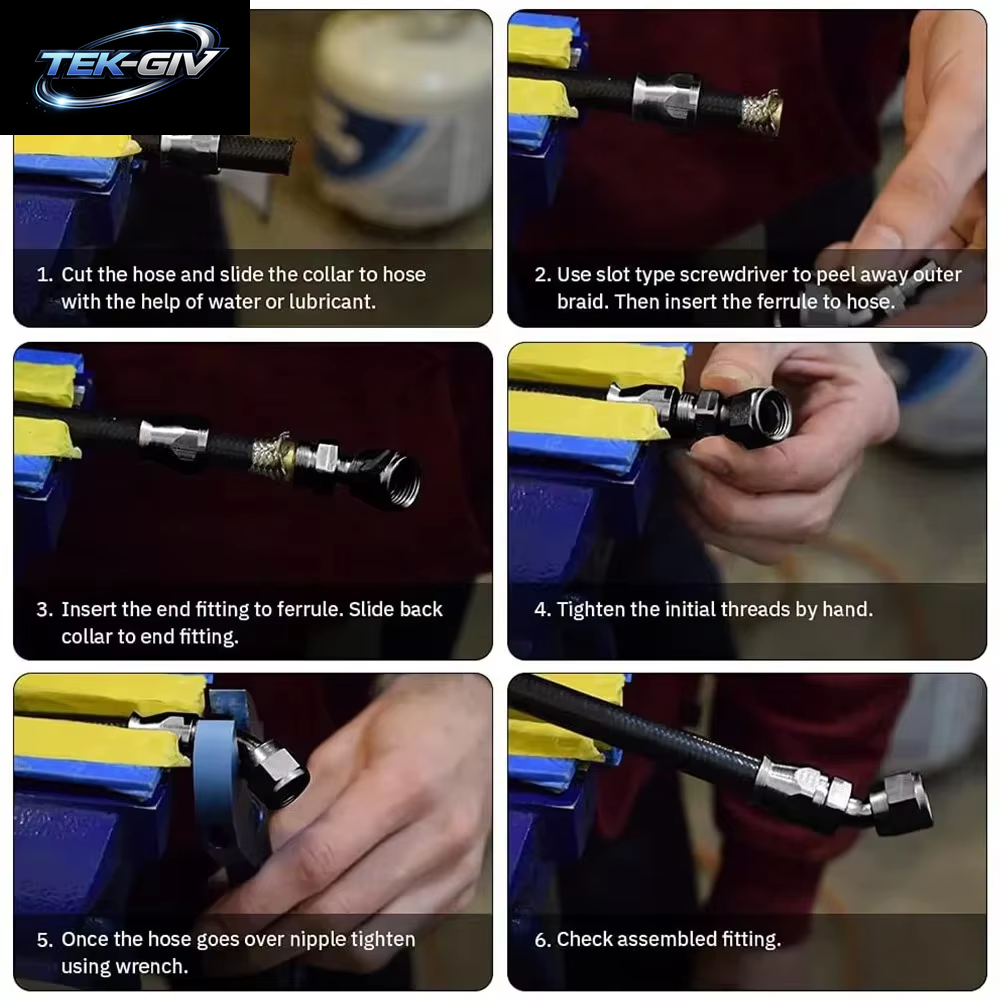 TEK-GIV

1. Cut the hose and slide the collar to hose with the help of water or lubricant.

2. Use slot type screwdriver to peel away outer braid. Then insert the ferrule to hose.

3. Insert the end fitting to ferrule. Slide back collar to end fitting.

4. Tighten the initial threads by hand.

5. Once the hose goes over nipple tighten using wrench.

6. Check assembled fitting.