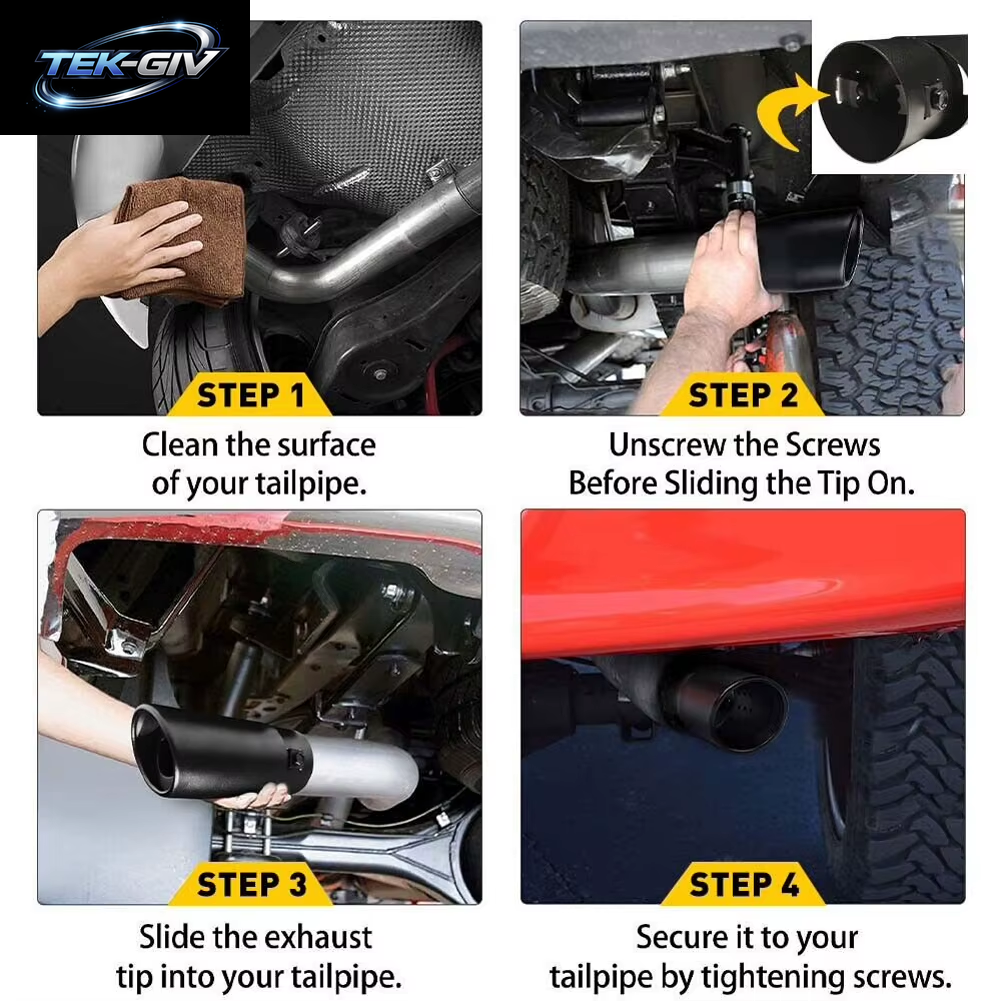 TEK-GIV

STEP 1
Clean the surface of your tailpipe.

STEP 2
Unscrew the Screws Before Sliding the Tip On.

STEP 3
Slide the exhaust tip into your tailpipe.

STEP 4
Secure it to your tailpipe by tightening screws.