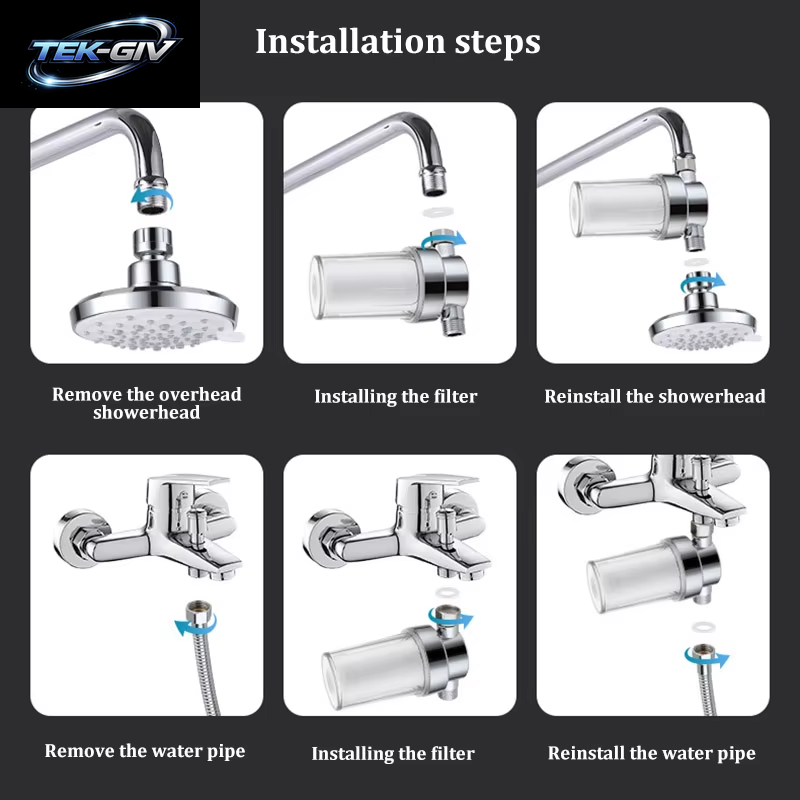 TEK-GIV

Installation steps

Remove the overhead showerhead

Installing the filter

Reinstall the showerhead

Remove the water pipe

Installing the filter

Reinstall the water pipe