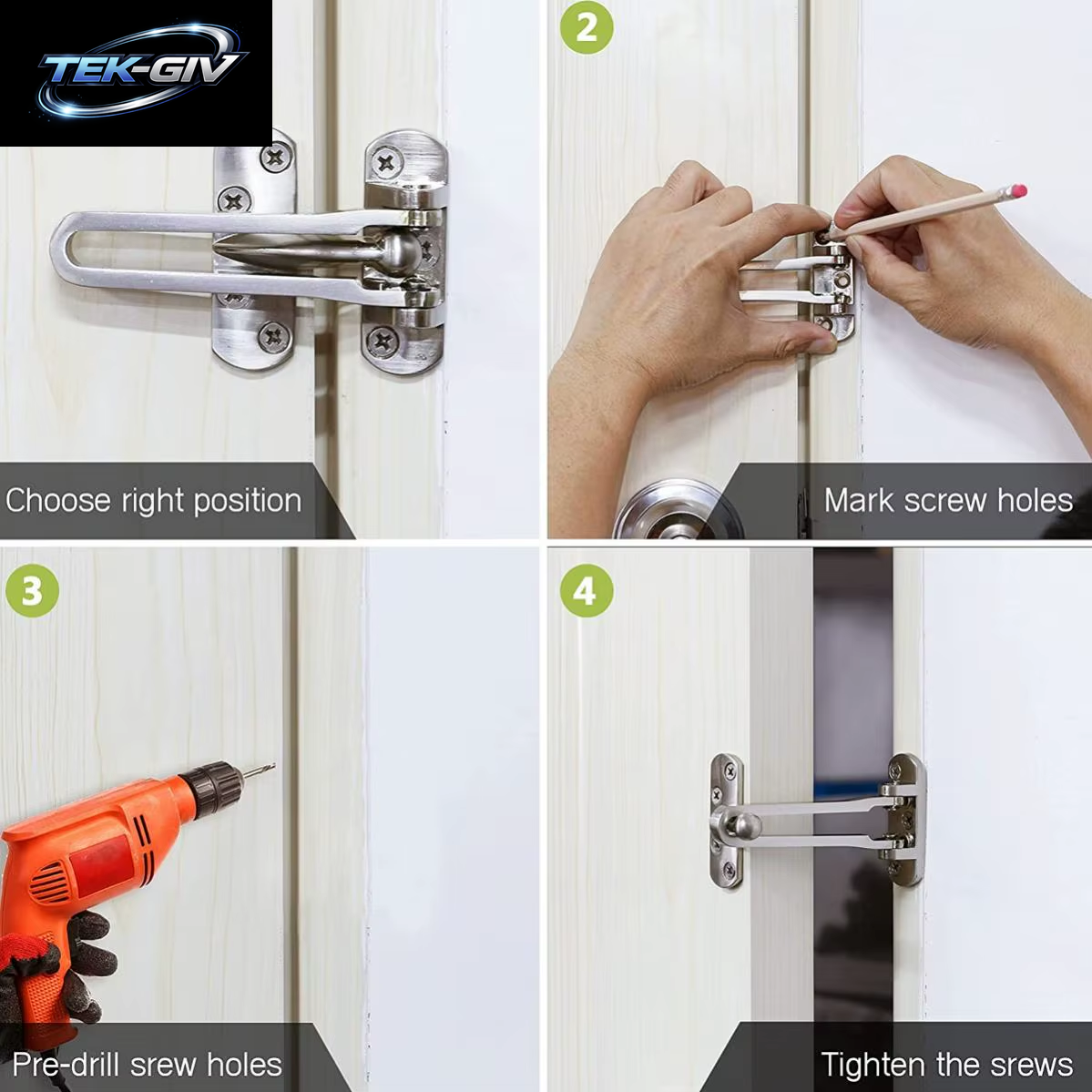 TEK-GIV

Choose right position

2

Mark screw holes

3

Pre-drill srew holes

4

Tighten the srews