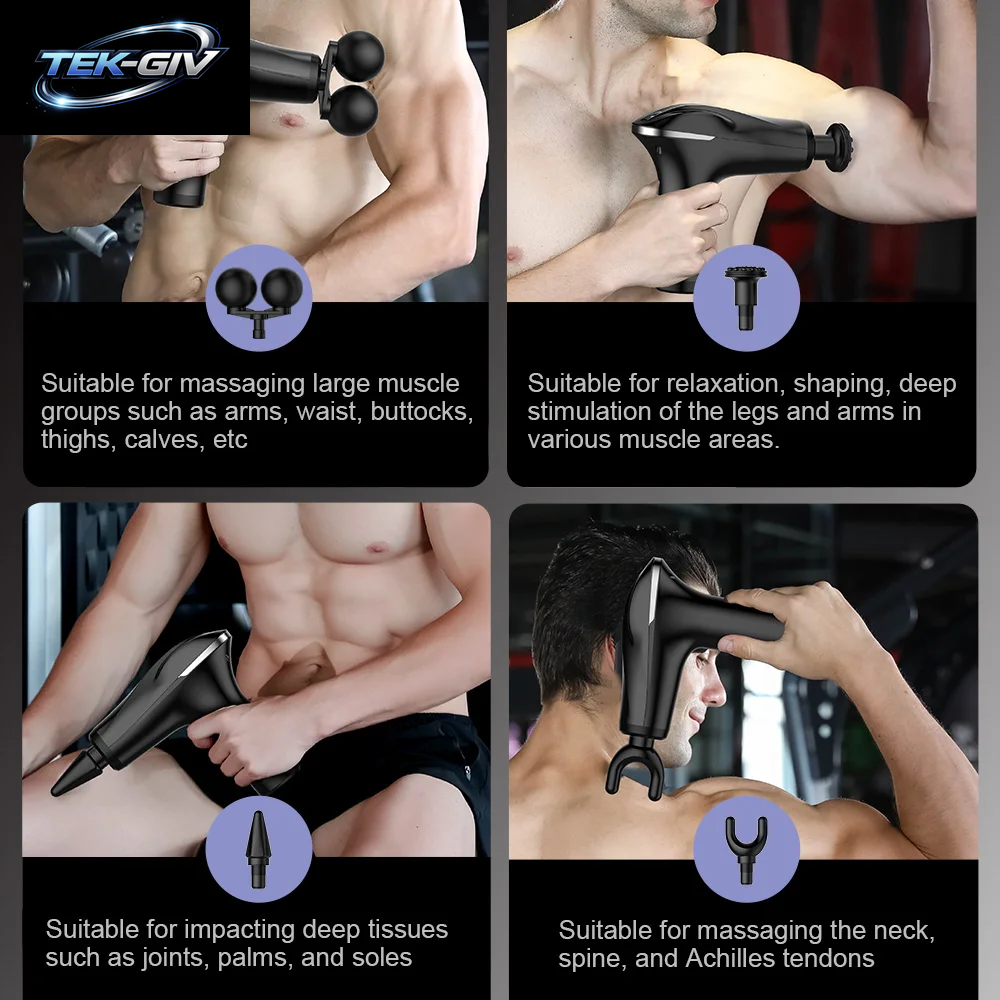 TEK-GIV

Suitable for massaging large muscle groups such as arms, waist, buttocks, thighs, calves, etc

Suitable for relaxation, shaping, deep stimulation of the legs and arms in various muscle areas.

Suitable for impacting deep tissues such as joints, palms, and soles

Suitable for massaging the neck, spine, and Achilles tendons