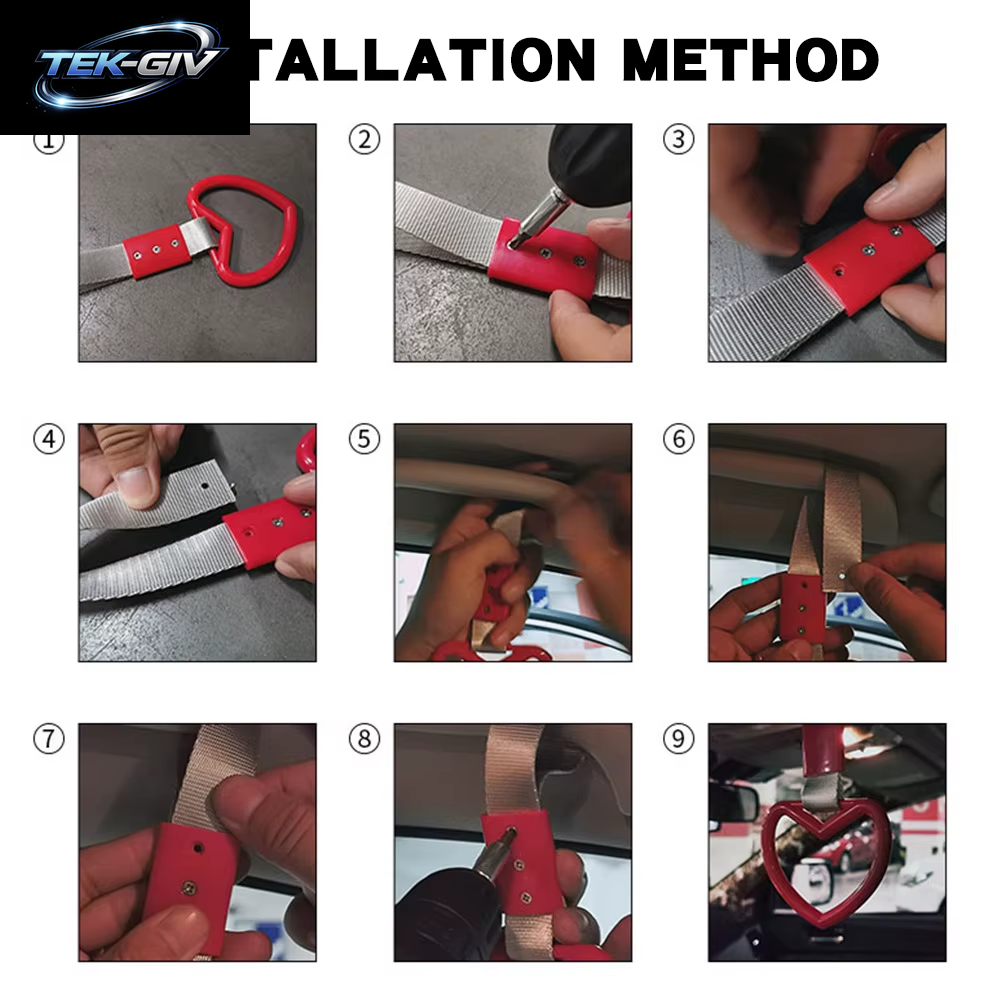 TEK-GIV

TALLATION METHOD

①

②

③

④

⑤

⑥

⑦

⑧

⑨