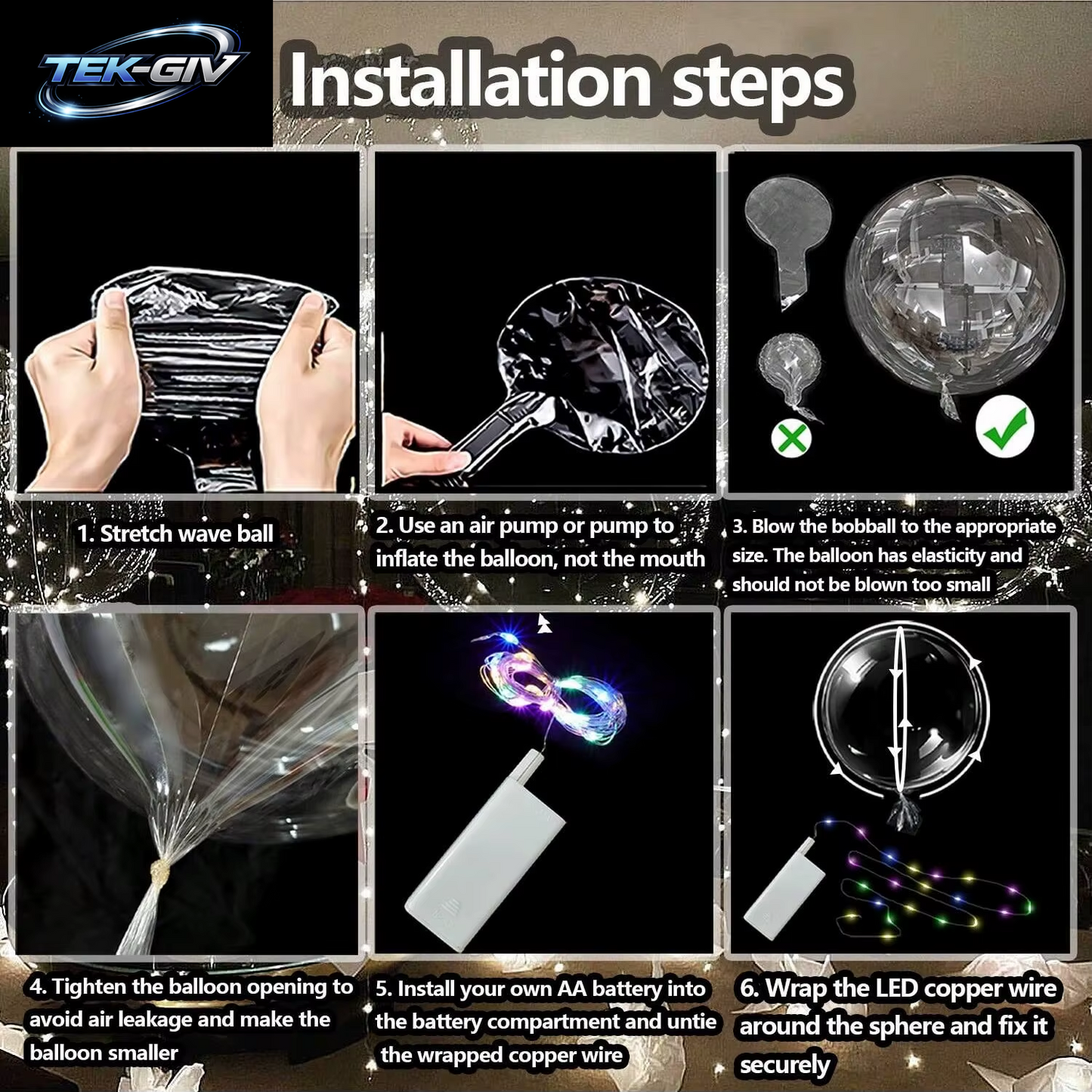 TEK-GIV

Installation steps

1. Stretch wave ball

2. Use an air pump or pump to inflate the balloon, not the mouth

3. Blow the bobball to the appropriate size. The balloon has elasticity and should not be blown too small

4. Tighten the balloon opening to avoid air leakage and make the balloon smaller

5. Install your own AA battery into the battery compartment and untie the wrapped copper wire

6. Wrap the LED copper wire around the sphere and fix it securely