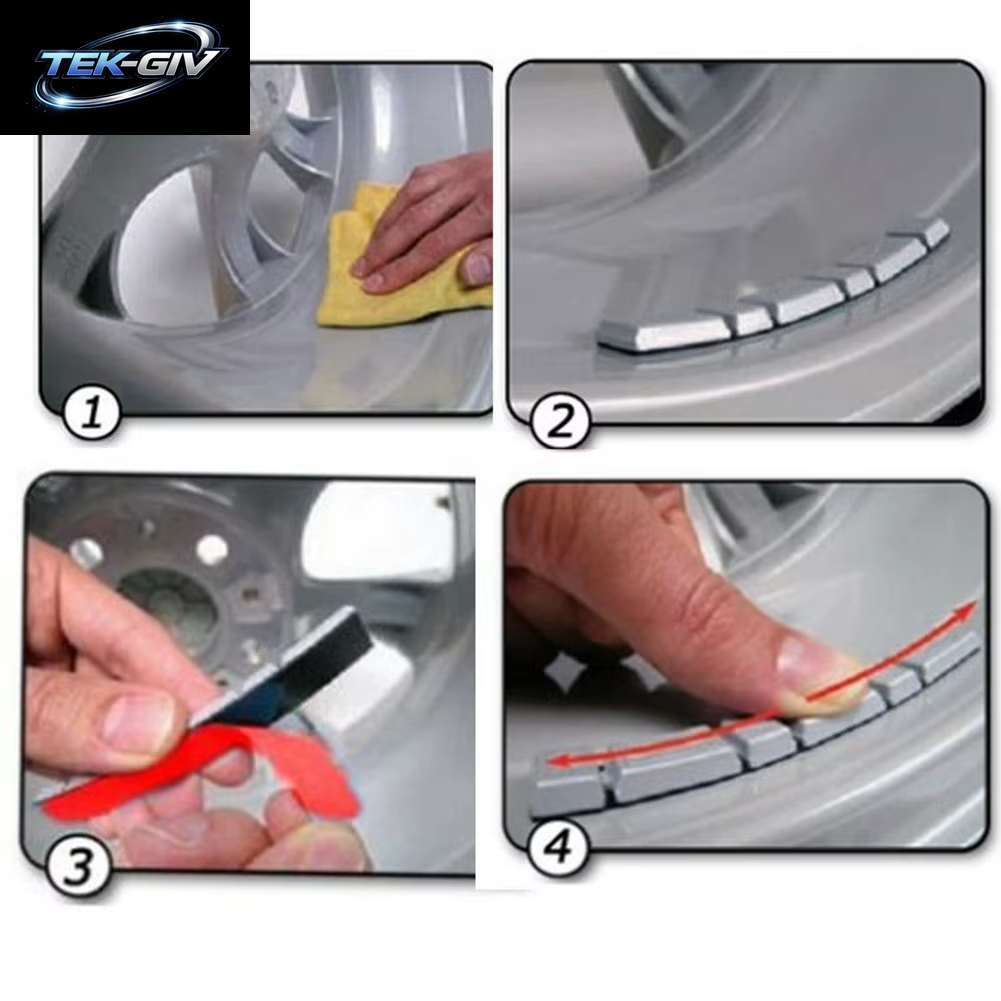 TEK-GIV

1

2

3

4