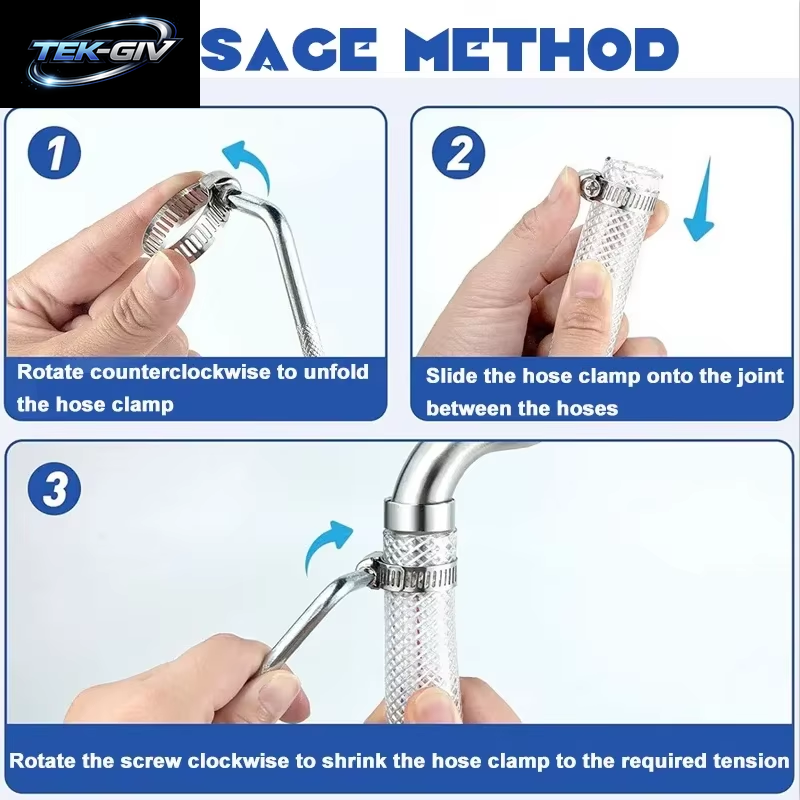 TEK-GIV

SAGE METHOD

1

Rotate counterclockwise to unfold the hose clamp

2

Slide the hose clamp onto the joint between the hoses

3

Rotate the screw clockwise to shrink the hose clamp to the required tension