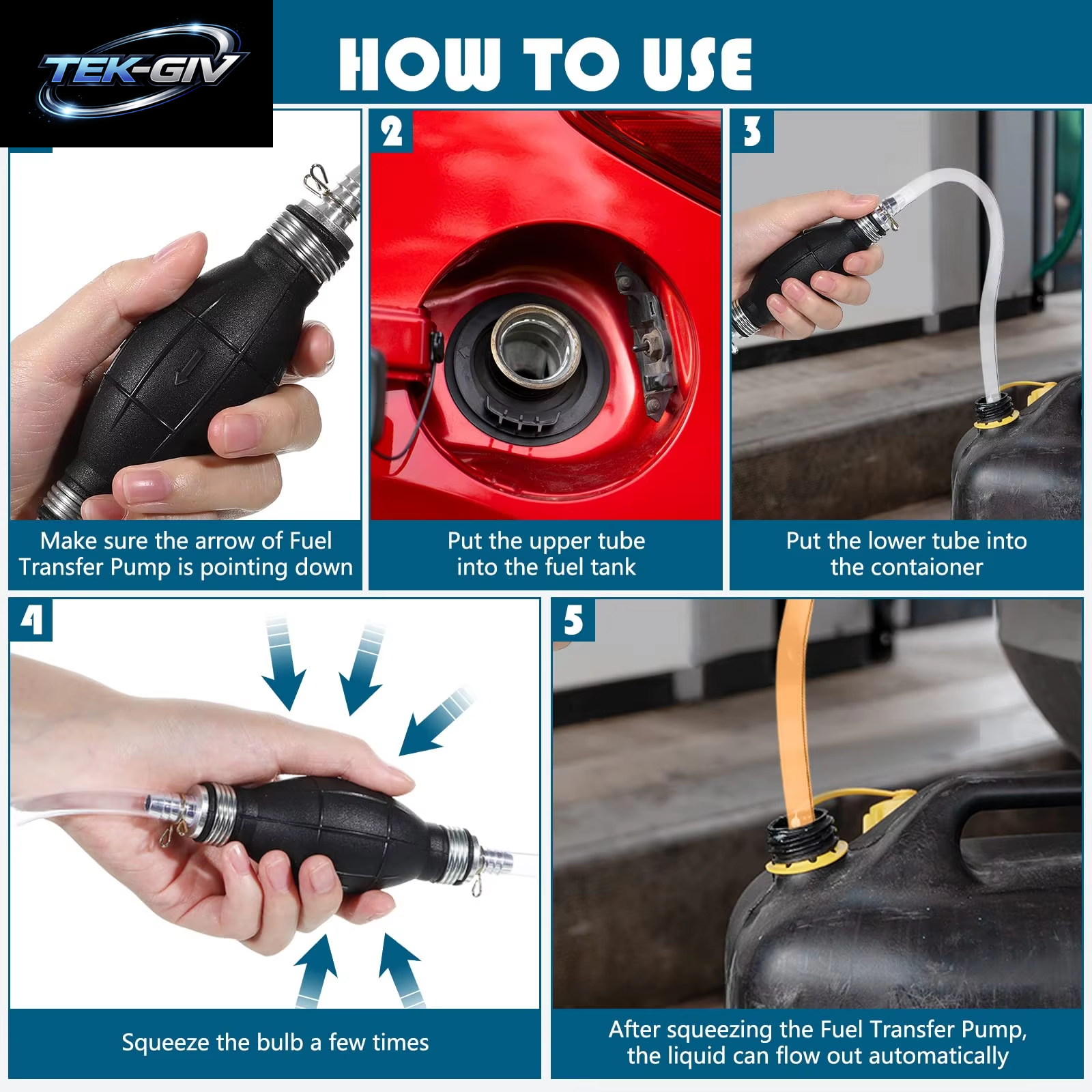 TEK-GIV

HOW TO USE

Make sure the arrow of Fuel Transfer Pump is pointing down

2

Put the upper tube into the fuel tank

3

Put the lower tube into the contaioner

4

Squeeze the bulb a few times

5

After squeezing the Fuel Transfer Pump, the liquid can flow out automatically