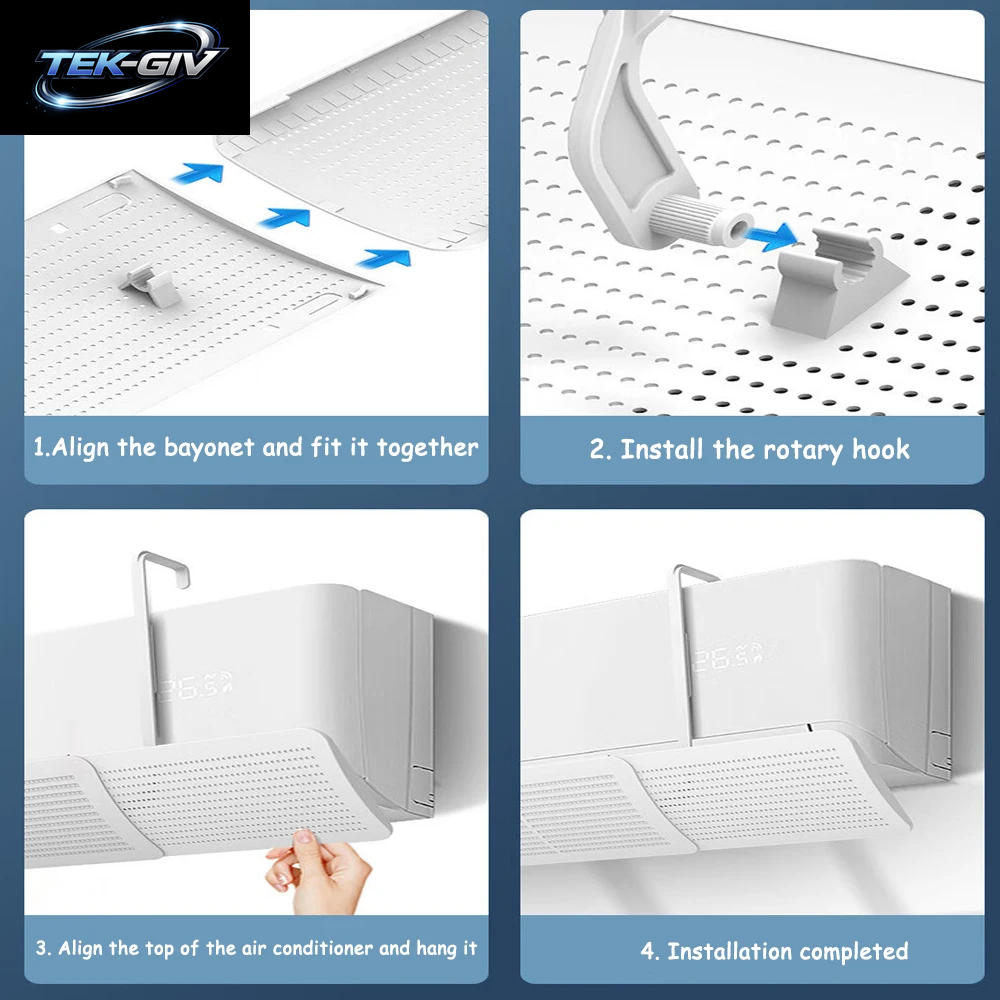 TEK-GIV

1.Align the bayonet and fit it together

2. Install the rotary hook

3. Align the top of the air conditioner and hang it

4. Installation completed