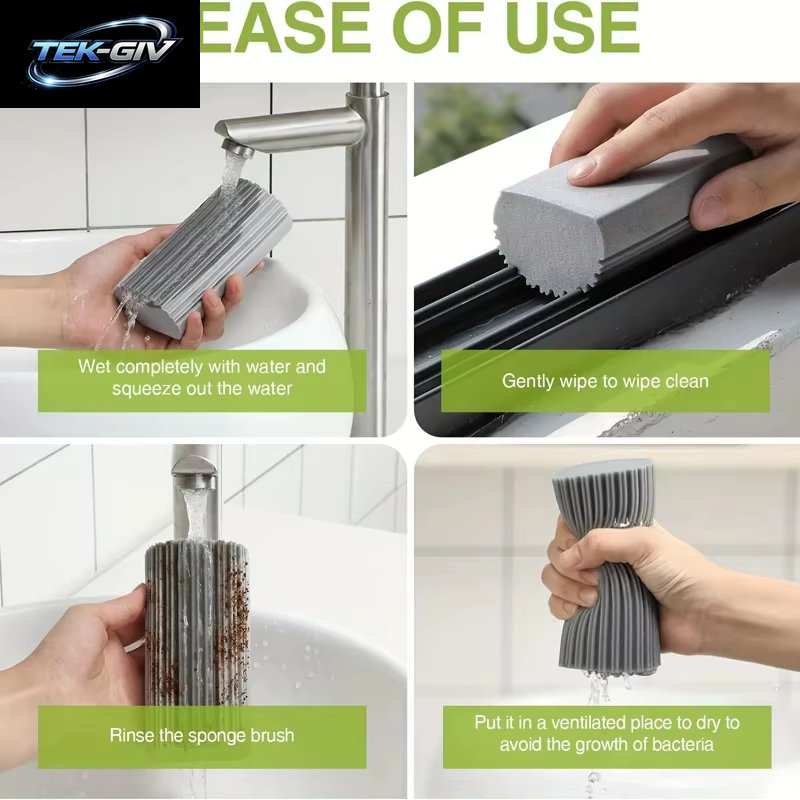 TEK-GIV

EASE OF USE

Wet completely with water and squeeze out the water

Gently wipe to wipe clean

Rinse the sponge brush

Put it in a ventilated place to dry to avoid the growth of bacteria